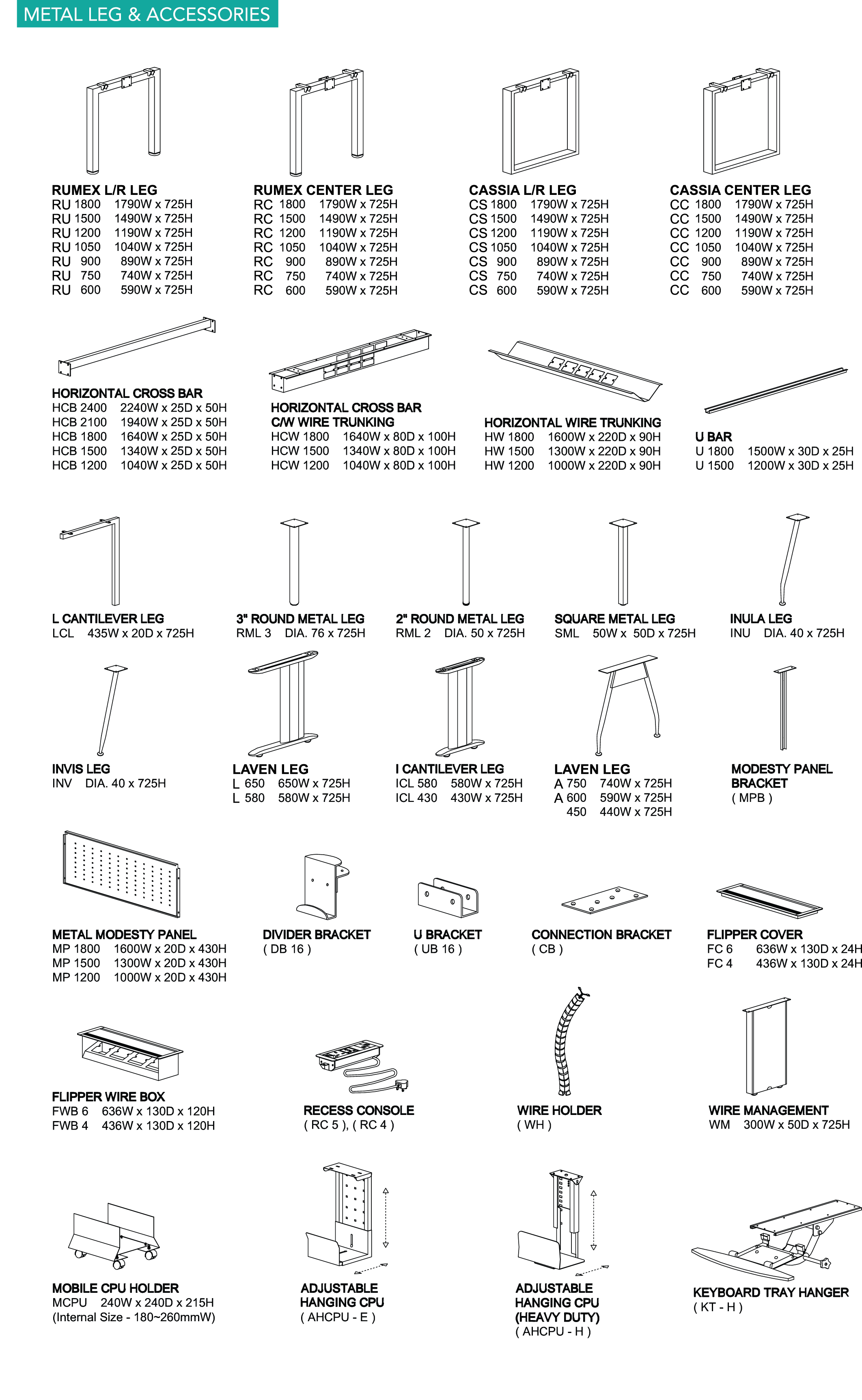 METAL LEG & ACCESSORIES

RUMEX L/R LEG
RU 1800 1790W x 725H
RU 1500 1490W x 725H
RU 1200 1190W x 725H
RU 1050 1040W x 725H
RU 900 890W x 725H
RU 750 740W x 725H
RU 600 590W x 725H

RUMEX CENTER LEG
RC 1800 1790W x 725H
RC 1500 1490W x 725H
RC 1200 1190W x 725H
RC 1050 1040W x 725H
RC 900 890W x 725H
RC 750 740W x 725H
RC 600 590W x 725H

CASSIA L/R LEG
CS 1800 1790W x 725H
CS 1500 1490W x 725H
CS 1200 1190W x 725H
CS 1050 1040W x 725H
CS 900 890W x 725H
CS 750 740W x 725H
CS 600 590W x 725H

CASSIA CENTER LEG
CC 1800 1790W x 725H
CC 1500 1490W x 725H
CC 1200 1190W x 725H
CC 1050 1040W x 725H
CC 900 890W x 725H
CC 750 740W x 725H
CC 600 590W x 725H

HORIZONTAL CROSS BAR
HCB 2400 2240W x 25D x 50H
HCB 2100 1940W x 25D x 50H
HCB 1800 1640W x 25D x 50H
HCB 1500 1340W x 25D x 50H
HCB 1200 1040W x 25D x 50H

HORIZONTAL CROSS BAR
C/W WIRE TRUNKING
HCW 1800 1640W x 80D x 100H
HCW 1500 1340W x 80D x 100H
HCW 1200 1040W x 80D x 100H

HORIZONTAL WIRE TRUNKING
HW 1800 1600W x 220D x 90H
HW 1500 1300W x 220D x 90H
HW 1200 1000W x 220D x 90H

U BAR
U 1800 1500W x 30D x 25H
U 1500 1200W x 30D x 25H

L CANTILEVER LEG
LCL 435W x 20D x 725H

3" ROUND METAL LEG
RML 3 DIA. 76 x 725H

2" ROUND METAL LEG
RML 2 DIA. 50 x 725H

SQUARE METAL LEG
SML 50W x 50D x 725H

INULA LEG
INU DIA. 40 x 725H

INVIS LEG
INV DIA. 40 x 725H

LAVEN LEG
L 650 650W x 725H
L 580 580W x 725H

I CANTILEVER LEG
ICL 580 580W x 725H
ICL 430 430W x 725H

LAVEN LEG
A 750 740W x 725H
A 600 590W x 725H
450 440W x 725H

MODESTY PANEL BRACKET
( MPB )

METAL MODESTY PANEL
MP 1800 1600W x 20D x 430H
MP 1500 1300W x 20D x 430H
MP 1200 1000W x 20D x 430H

DIVIDER BRACKET
( DB 16 )

U BRACKET
( UB 16 )

CONNECTION BRACKET
( CB )

FLIPPER COVER
FC 6 636W x 130D x 24H
FC 4 436W x 130D x 24H

FLIPPER WIRE BOX
FWB 6 636W x 130D x 120H
FWB 4 436W x 130D x 120H

RECESS CONSOLE
( RC 5 ), ( RC 4 )

WIRE HOLDER
( WH )

WIRE MANAGEMENT
WM 300W x 50D x 725H

MOBILE CPU HOLDER
MCPU 240W x 240D x 215H
(Internal Size - 180~260mmW)

ADJUSTABLE HANGING CPU
( AHCPU - E )

ADJUSTABLE HANGING CPU (HEAVY DUTY)
( AHCPU - H )

KEYBOARD TRAY HANGER
( KT - H )